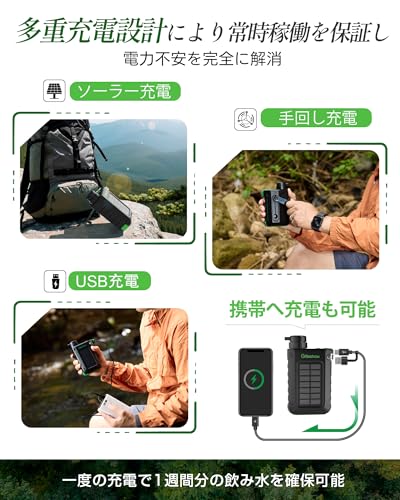 多重充電設計により常時稼働を保証し
電力不安を完全に解消

ソーラー充電

手回し充電

USB充電

携帯へ充電も可能

一度の充電で1週間分の飲み水を確保可能