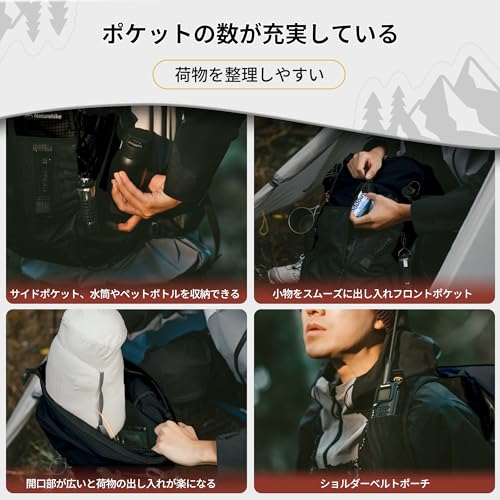 ポケットの数が充実している

荷物を整理しやすい

Naturehike

サイドポケット、水筒やペットボトルを収納できる

小物をスムーズに出し入れフロントポケット

開口部が広いと荷物の出し入れが楽になる

ショルダーベルトポーチ