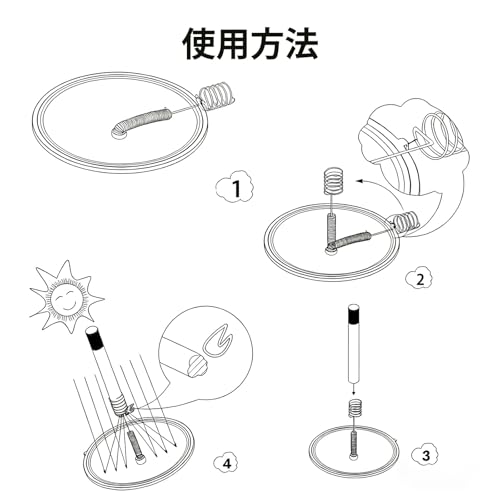 使用方法

1

2

4

3