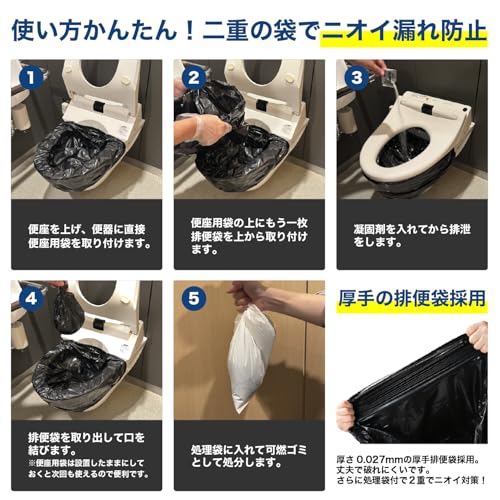 使い方かんたん！二重の袋でニオイ漏れ防止

1

便座を上げ、便器に直接便座用袋を取り付けます。

2

便座用袋の上にもう一枚排便袋を上から取り付けます。

3

凝固剤を入れてから排泄をします。

4

排便袋を取り出して口を結びます。
※便座用袋は設置したままにしておくと次回も使えるので便利です。

5

処理袋に入れて可燃ゴミとして処分します。

厚手の排便袋採用

厚さ 0.027mmの厚手排便袋採用。丈夫で破れにくいです。さらに処理袋付で２重でニオイ対策！