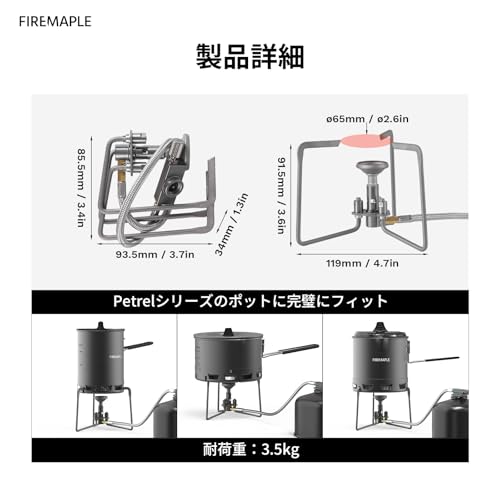 FIREMAPLE

製品詳細

85.5mm / 3.4in

93.5mm / 3.7in

34mm / 1.3in

ø65mm / ø2.6in

91.5mm / 3.6in

119mm / 4.7in

Petrelシリーズのポットに完璧にフィット

FIREMAPLE

FIREMAPLE

耐荷重：3.5kg