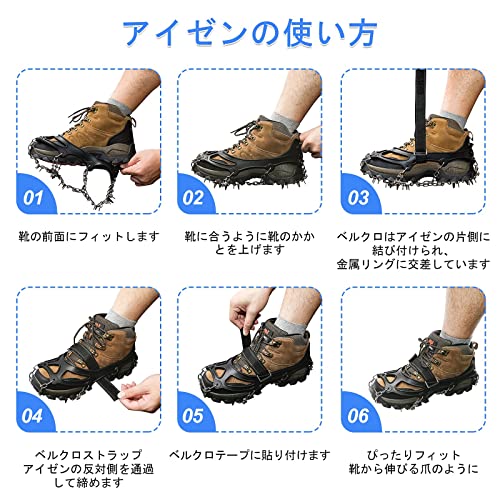 アイゼンの使い方

01
靴の前面にフィットします

02
靴に合うように靴のかかとを上げます

03
ベルクロはアイゼンの片側に結び付けられ、金属リングに交差しています

04
ベルクロストラップ
アイゼンの反対側を通過して締めます

05
ベルクロテープに貼り付けます

06
ぴったりフィット
靴から伸びる爪のように